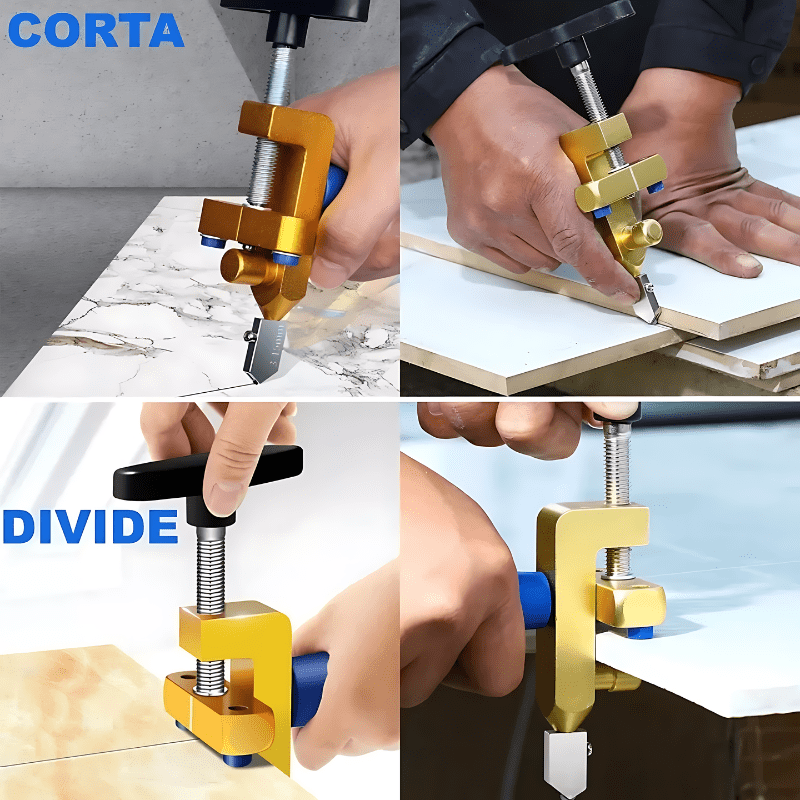 CORTA

DIVIDE